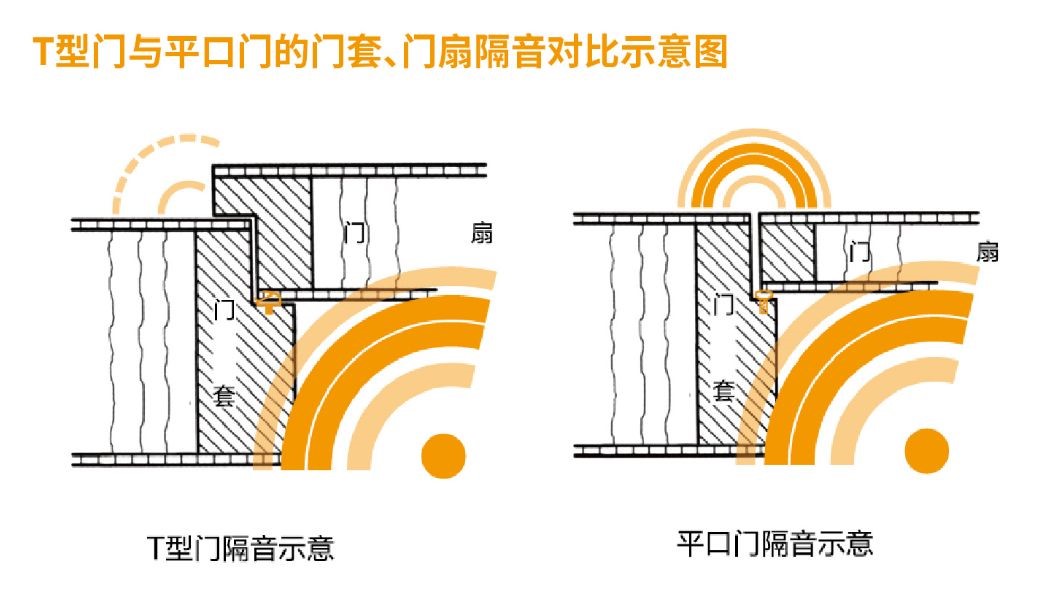 T型门与平口门的门套、门扇隔音对比示意图

门 扇

门

套

T型门隔音示意

门 扇

门

套

平口门隔音示意